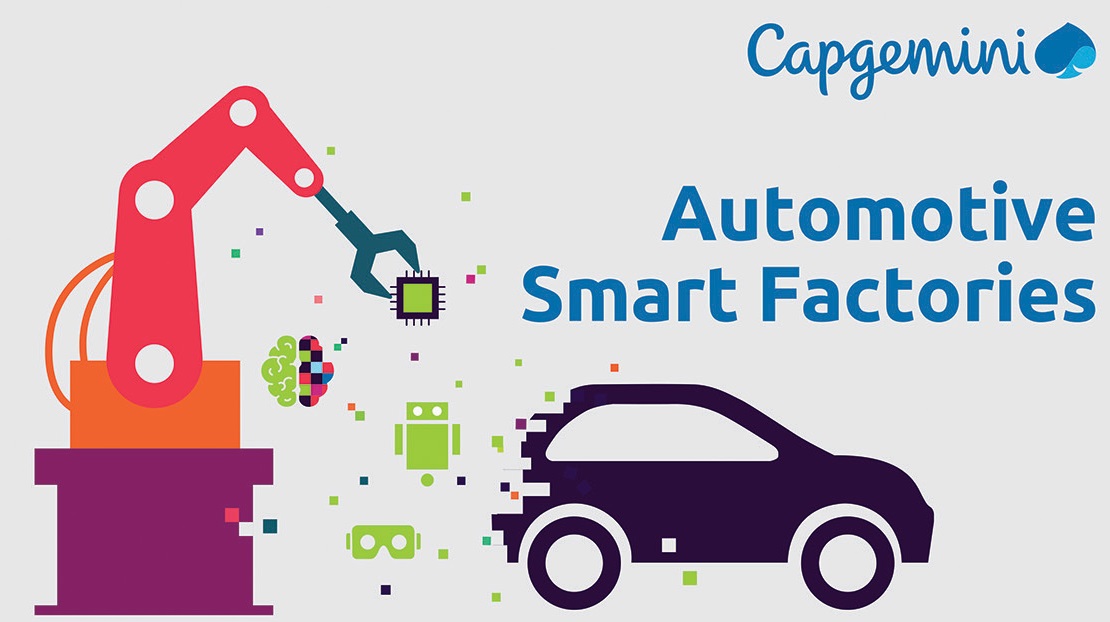 Capgemini

Automotive Smart Factories